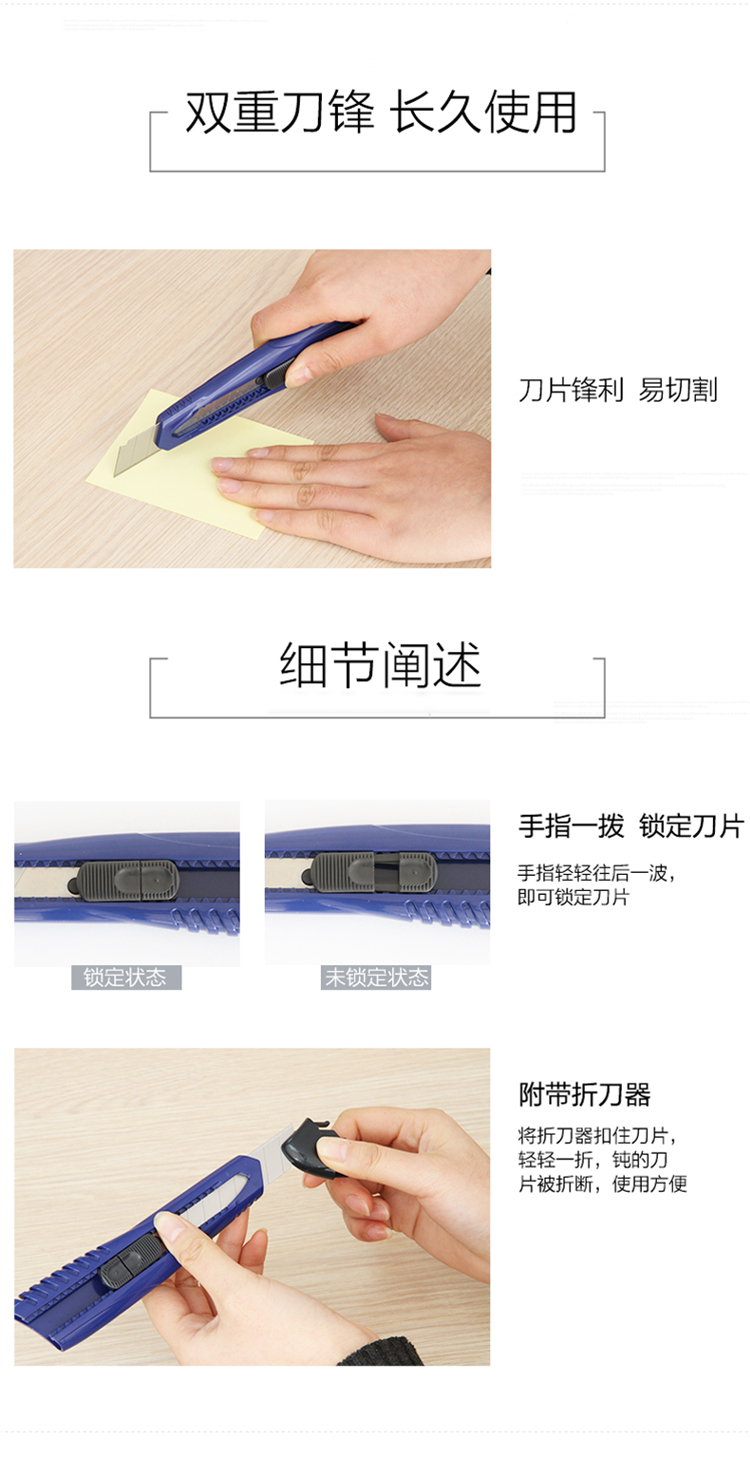 双重刀锋 长久使用

刀片锋利 易切割

细节阐述

锁定状态

未锁定状态

手指一拨 锁定刀片

手指轻轻往后一波，即可锁定刀片

附带折刀器

将折刀器扣住刀片，轻轻一折，钝的刀片被折断，使用方便