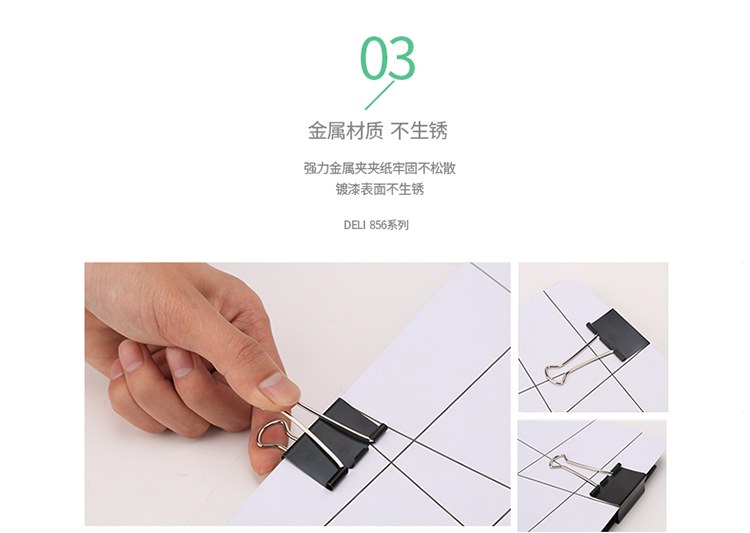 03

金属材质 不生锈

强力金属夹夹纸牢固不松散
镀漆表面不生锈

DELI 856系列