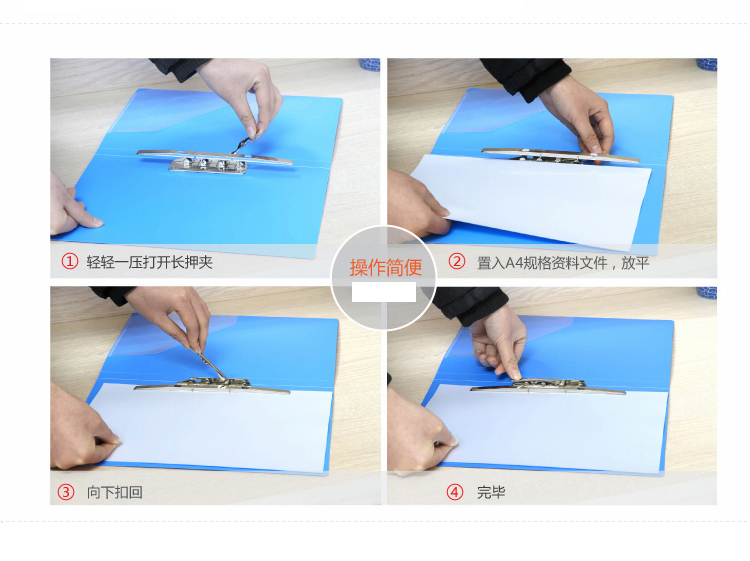 ① 轻轻一压打开长押夹

操作简便

② 置入A4规格资料文件，放平

③ 向下扣回

④ 完毕