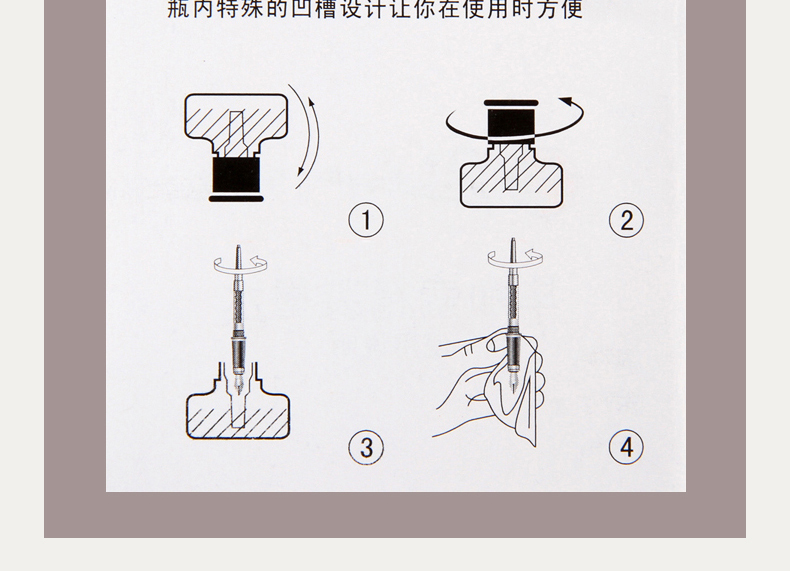 瓶内特殊的凹槽设计让你在使用时方便

①

②

③

④